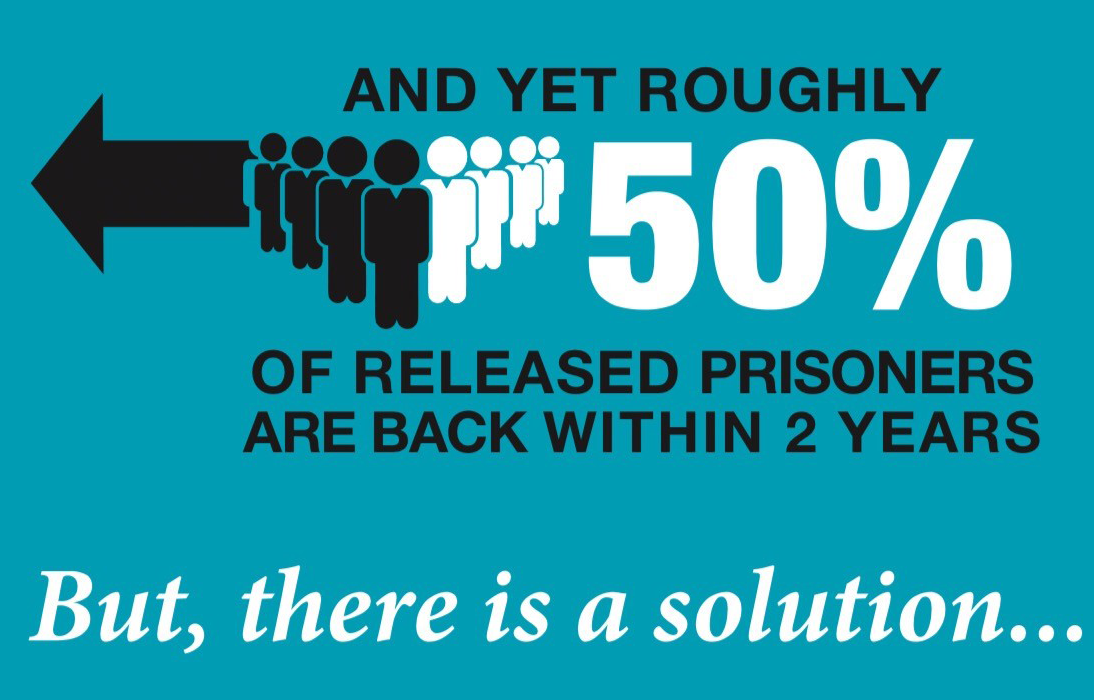 AND YET ROUGHLY

50%

OF RELEASED PRISONERS ARE BACK WITHIN 2 YEARS

But, there is a solution...