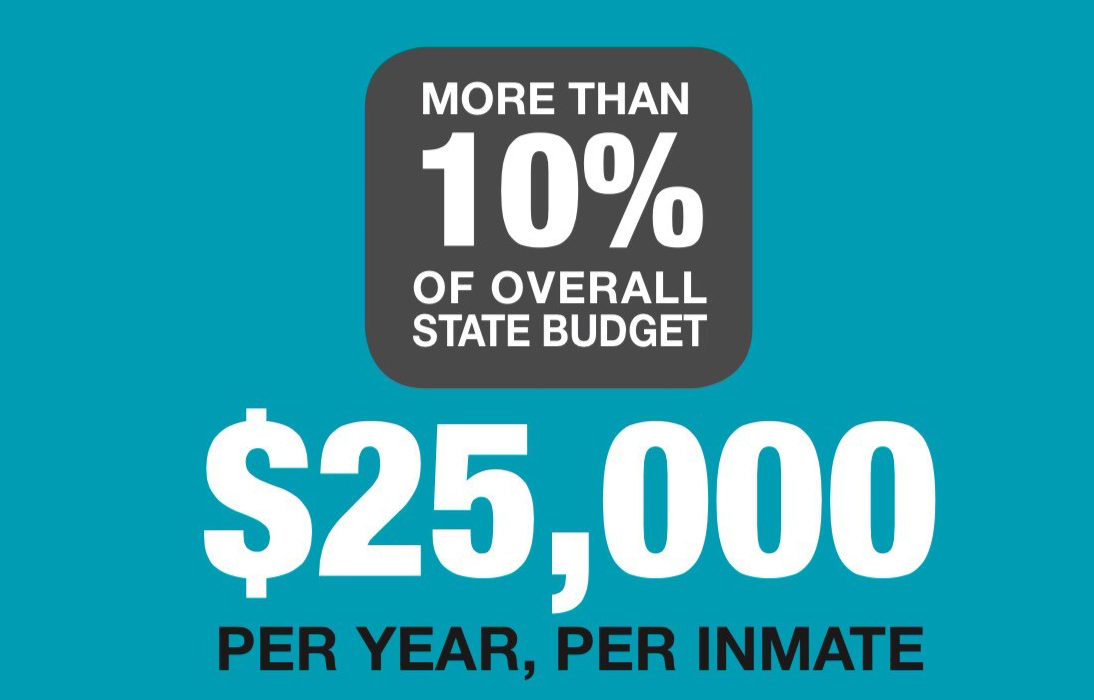 MORE THAN
10%
OF OVERALL
STATE BUDGET

\$25,000
PER YEAR, PER INMATE